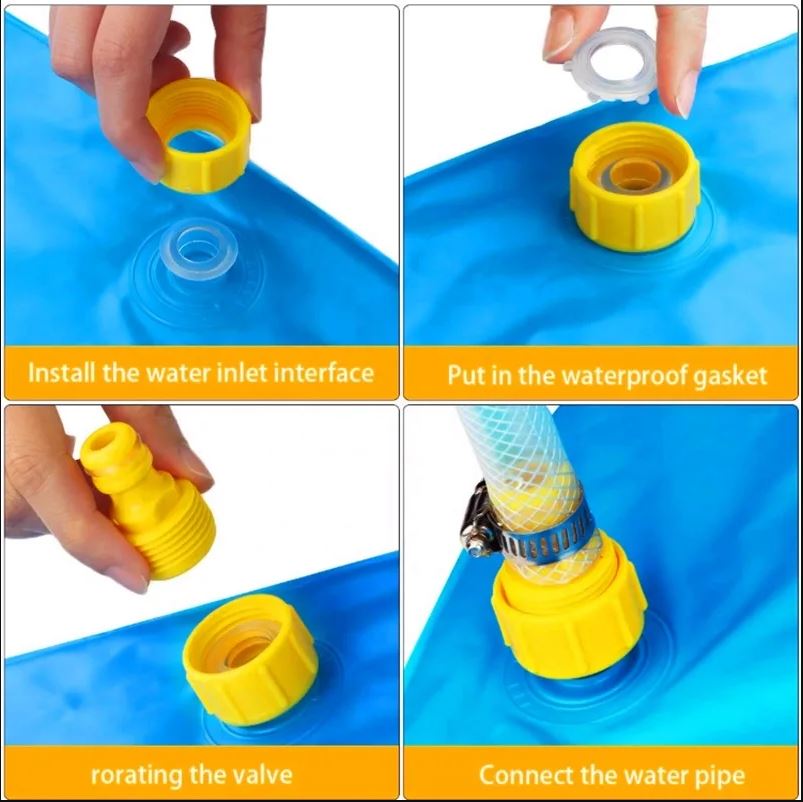 Install the water inlet interface

Put in the waterproof gasket

rorating the valve

Connect the water pipe